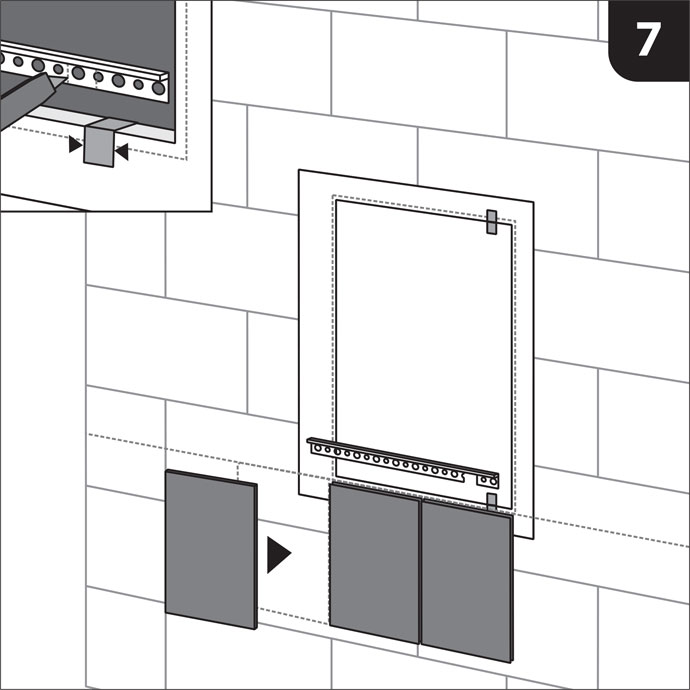 7